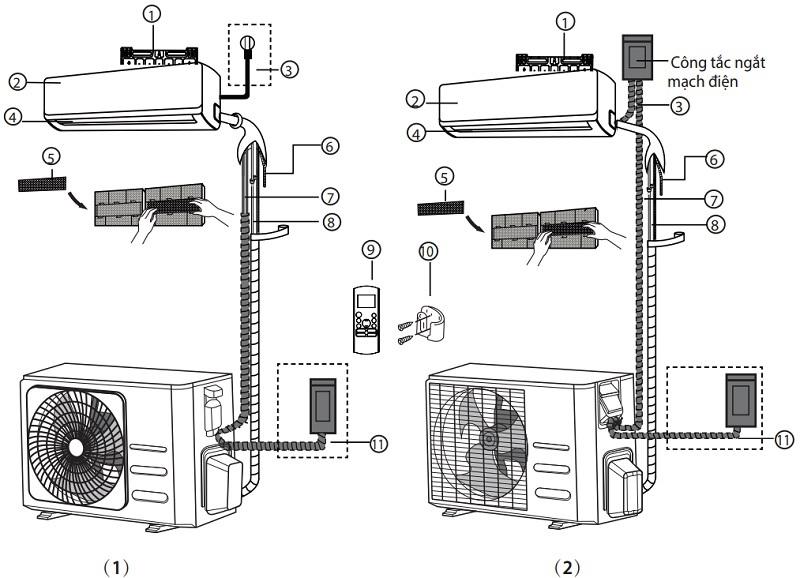 ①
②
③
④
⑤
⑥
⑦
⑧
⑨
⑩
⑪
(1)

①
Công tắc ngắt mạch điện
②
③
④
⑤
⑥
⑦
⑧
⑪
(2)